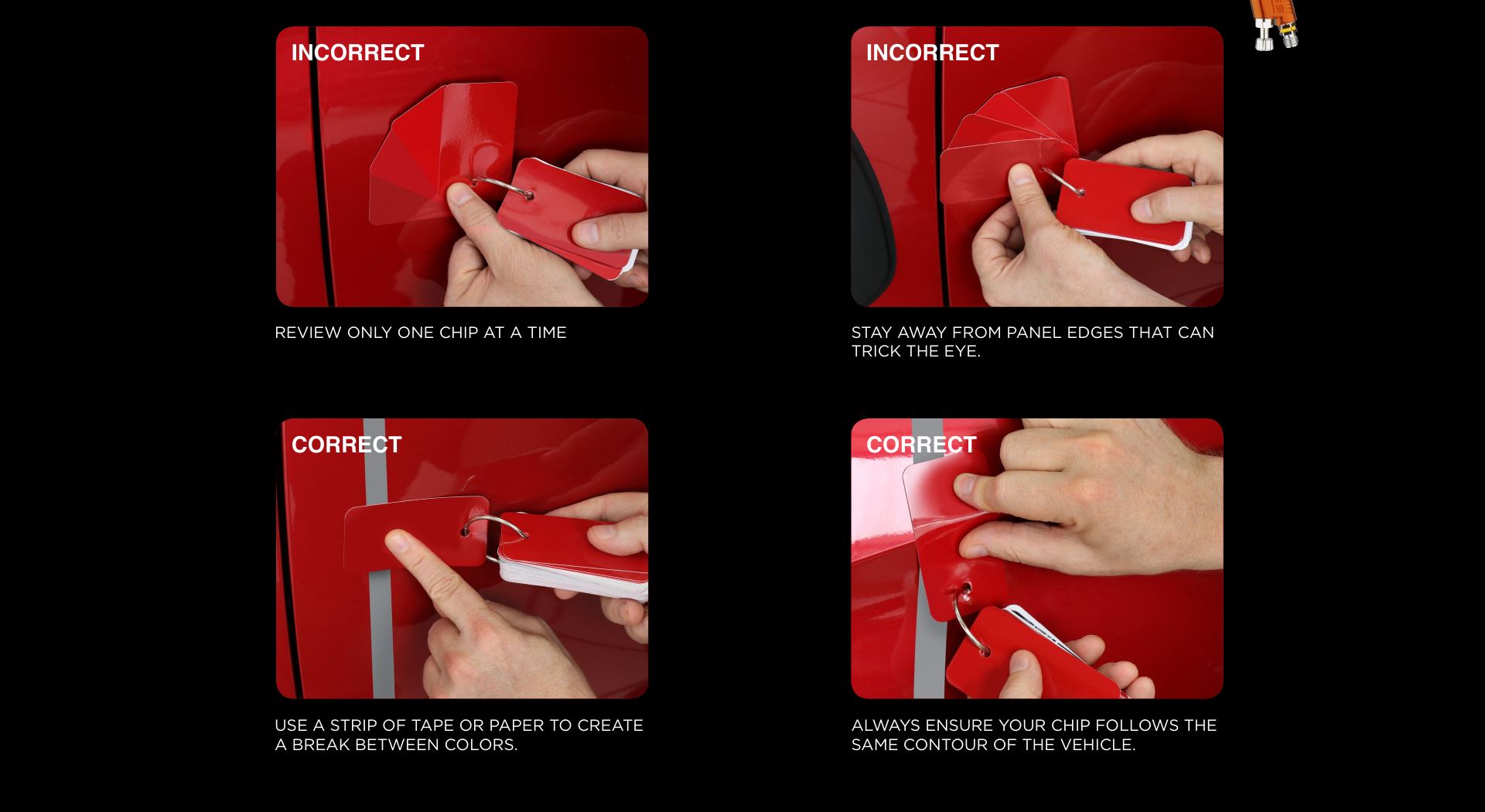 INCORRECT

REVIEW ONLY ONE CHIP AT A TIME

INCORRECT

STAY AWAY FROM PANEL EDGES THAT CAN TRICK THE EYE.

CORRECT

USE A STRIP OF TAPE OR PAPER TO CREATE A BREAK BETWEEN COLORS.

CORRECT

ALWAYS ENSURE YOUR CHIP FOLLOWS THE SAME CONTOUR OF THE VEHICLE.